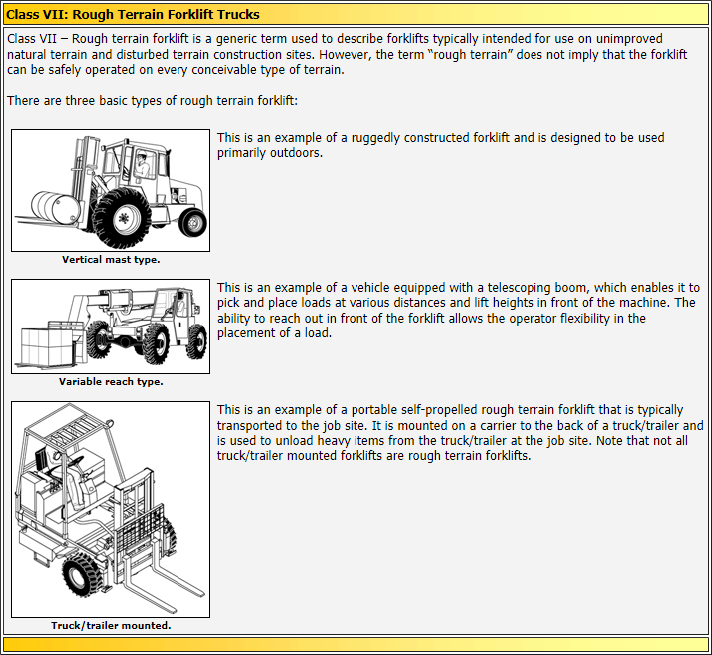 Class VII: Rough Terrain Forklift Trucks

Class VII – Rough terrain forklift is a generic term used to describe forklifts typically intended for use on unimproved natural terrain and disturbed terrain construction sites. However, the term "rough terrain" does not imply that the forklift can be safely operated on every conceivable type of terrain.

There are three basic types of rough terrain forklift:

Vertical mast type.

This is an example of a ruggedly constructed forklift and is designed to be used primarily outdoors.

Variable reach type.

This is an example of a vehicle equipped with a telescoping boom, which enables it to pick and place loads at various distances and lift heights in front of the machine. The ability to reach out in front of the forklift allows the operator flexibility in the placement of a load.

Truck/trailer mounted.

This is an example of a portable self-propelled rough terrain forklift that is typically transported to the job site. It is mounted on a carrier to the back of a truck/trailer and is used to unload heavy items from the truck/trailer at the job site. Note that not all truck/trailer mounted forklifts are rough terrain forklifts.